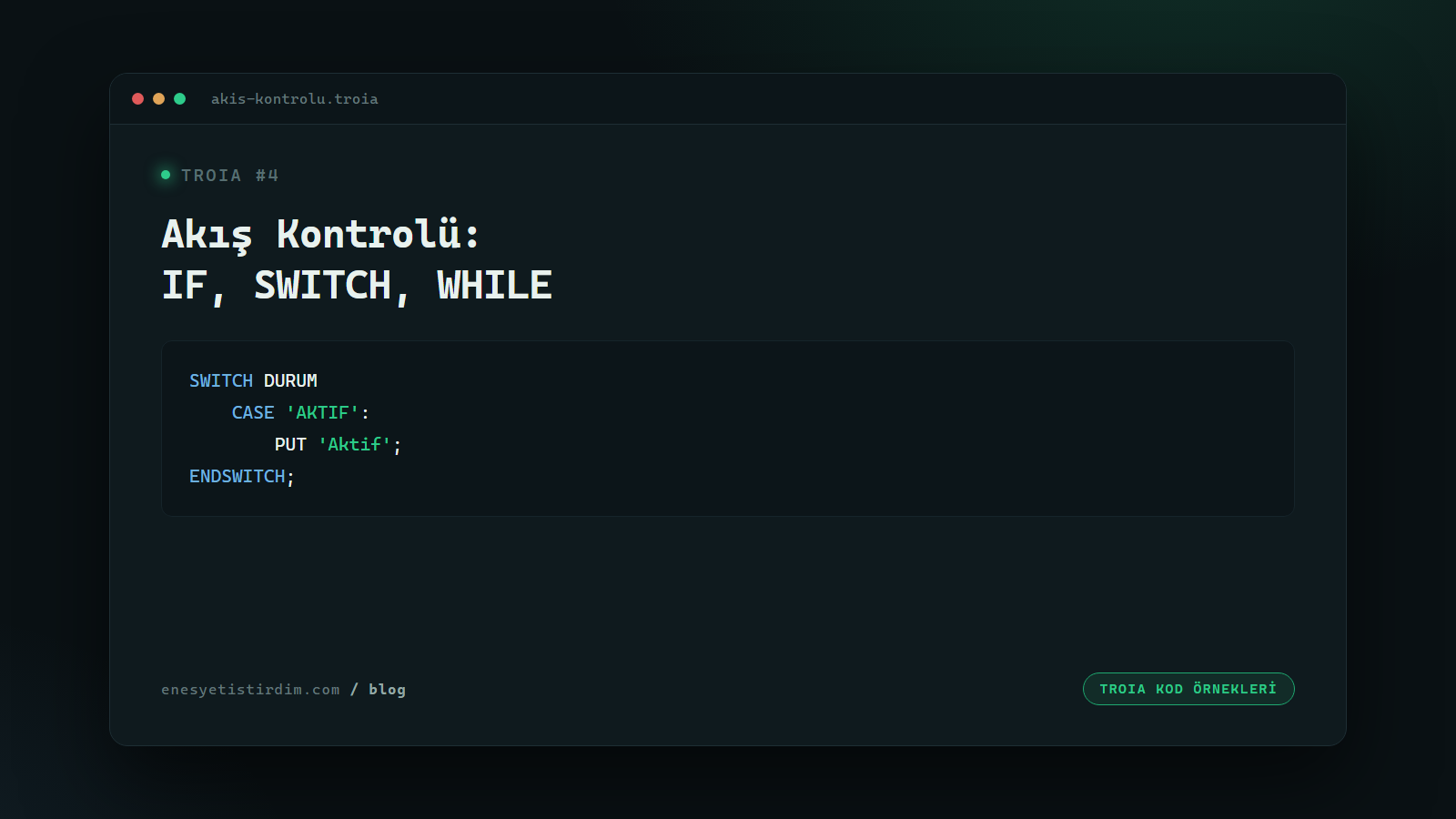 akis-kontrolu.troia

TROIA #4

Akış Kontrolü:
IF, SWITCH, WHILE

SWITCH DURUM
CASE 'AKTIF':
PUT 'Aktif';
ENDSWITCH;

enesyetistirdim.com / blog

TROIA KOD ÖRNEKLERİ